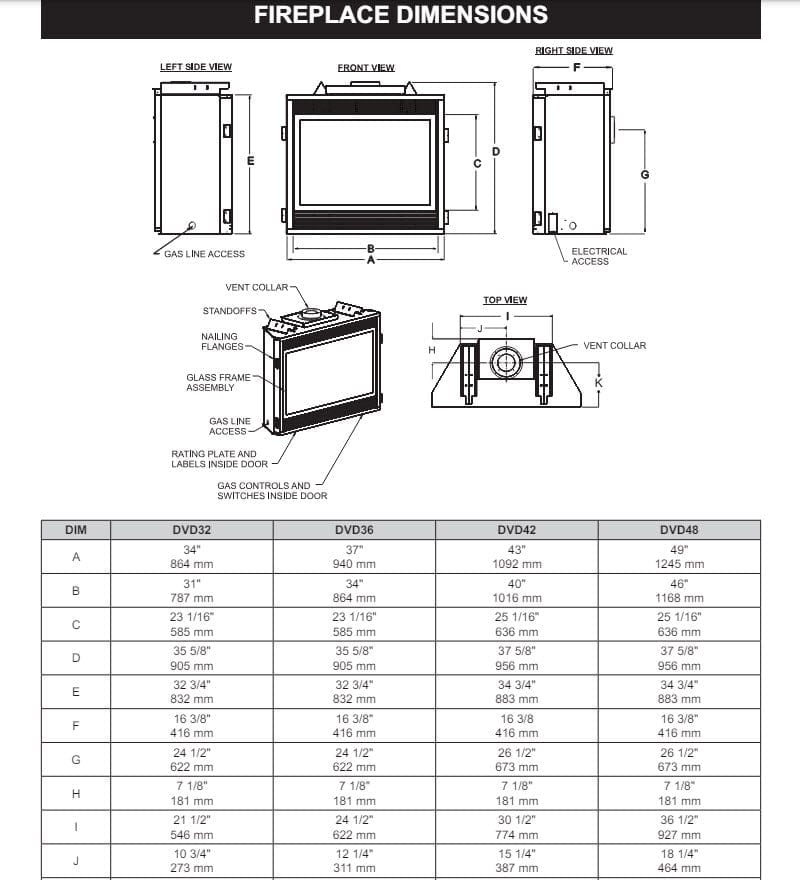 FIREPLACE DIMENSIONS

LEFT SIDE VIEW

E

GAS LINE ACCESS

FRONT VIEW

C

D

B

A

RIGHT SIDE VIEW

F

G

ELECTRICAL ACCESS

VENT COLLAR

STANDOFFS

NAILING FLANGES

GLASS FRAME ASSEMBLY

GAS LINE ACCESS

RATING PLATE AND LABELS INSIDE DOOR

GAS CONTROLS AND SWITCHES INSIDE DOOR

TOP VIEW

I

J

H

VENT COLLAR

K

| DIM | DVD32 | DVD36 | DVD42 | DVD48 |
|---|---|---|---|---|
| A | 34" 864 mm | 37" 940 mm | 43" 1092 mm | 49" 1245 mm |
| B | 31" 787 mm | 34" 864 mm | 40" 1016 mm | 46" 1168 mm |
| C | 23 1/16" 585 mm | 23 1/16" 585 mm | 25 1/16" 636 mm | 25 1/16" 636 mm |
| D | 35 5/8" 905 mm | 35 5/8" 905 mm | 37 5/8" 956 mm | 37 5/8" 956 mm |
| E | 32 3/4" 832 mm | 32 3/4" 832 mm | 34 3/4" 883 mm | 34 3/4" 883 mm |
| F | 16 3/8" 416 mm | 16 3/8" 416 mm | 16 3/8 416 mm | 16 3/8" 416 mm |
| G | 24 1/2" 622 mm | 24 1/2" 622 mm | 26 1/2" 673 mm | 26 1/2" 673 mm |
| H | 7 1/8" 181 mm | 7 1/8" 181 mm | 7 1/8" 181 mm | 7 1/8" 181 mm |
| I | 21 1/2" 546 mm | 24 1/2" 622 mm | 30 1/2" 774 mm | 36 1/2" 927 mm |
| J | 10 3/4" 273 mm | 12 1/4" 311 mm | 15 1/4" 387 mm | 18 1/4" 464 mm |